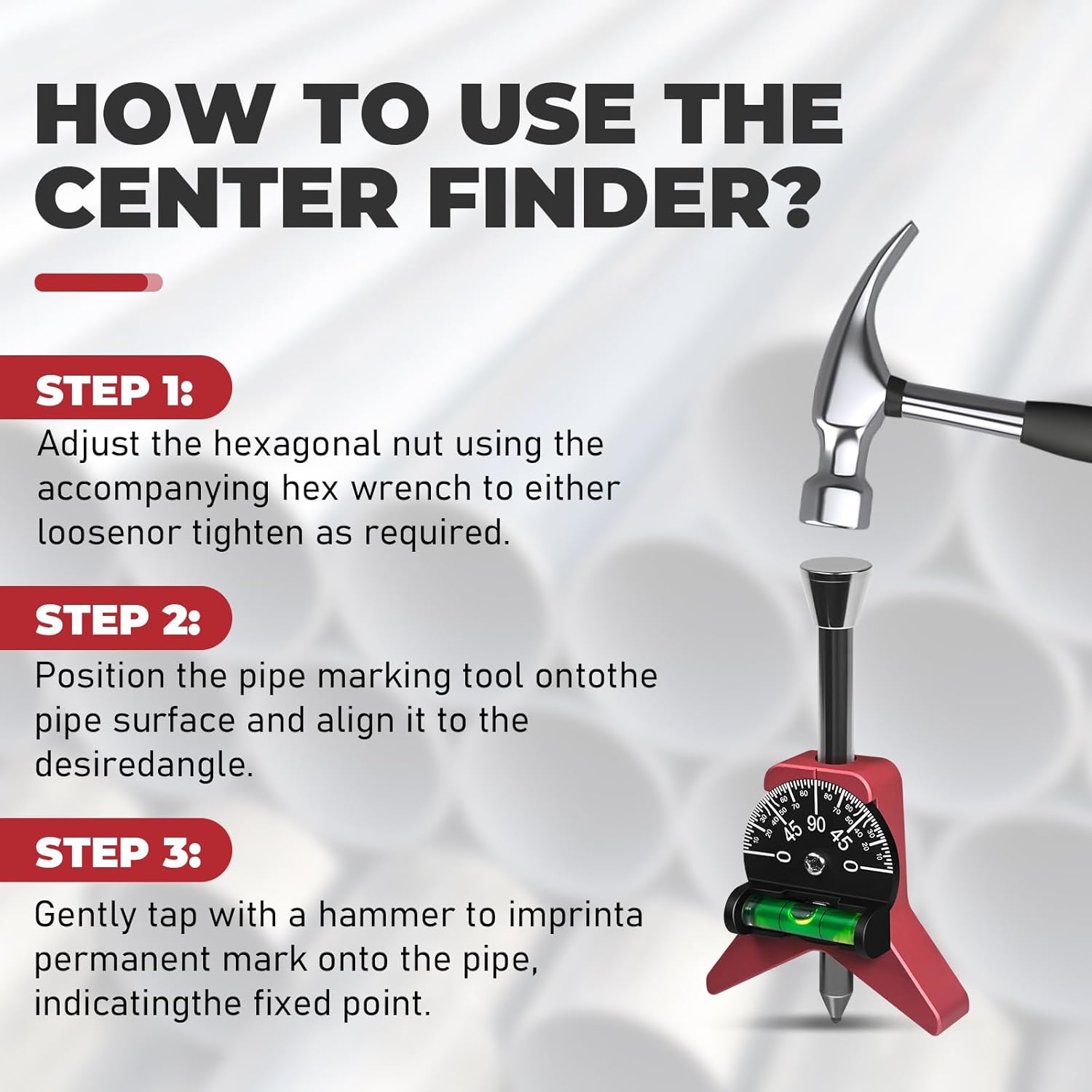 HOW TO USE THE CENTER FINDER?

STEP 1:
Adjust the hexagonal nut using the accompanying hex wrench to either loosenor tighten as required.

STEP 2:
Position the pipe marking tool ontothe pipe surface and align it to the desiredangle.

STEP 3:
Gently tap with a hammer to imprinta permanent mark onto the pipe, indicatingthe fixed point.

0 45 90 45 0